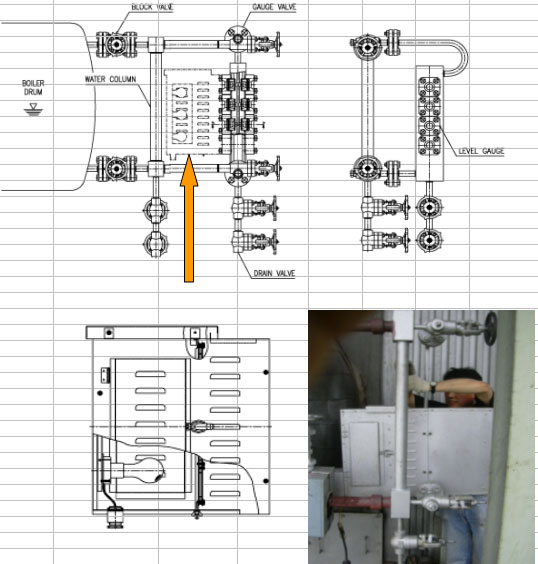 BLOCK VALVE

GAUGE VALVE

BOILER DRUM

WATER COLUMN

LEVEL GAUGE

DRAIN VALVE